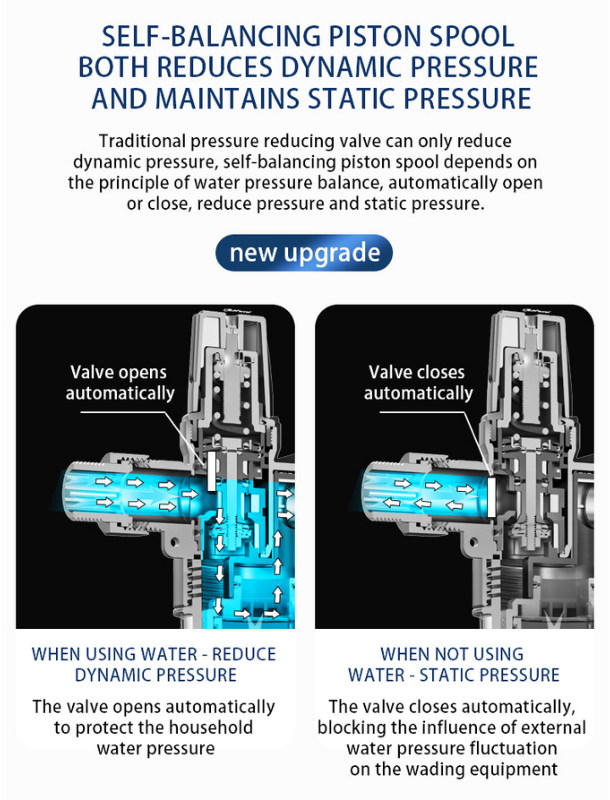 SELF-BALANCING PISTON SPOOL BOTH REDUCES DYNAMIC PRESSURE AND MAINTAINS STATIC PRESSURE

Traditional pressure reducing valve can only reduce dynamic pressure, self-balancing piston spool depends on the principle of water pressure balance, automatically open or close, reduce pressure and static pressure.

new upgrade

Valve opens automatically

WHEN USING WATER - REDUCE DYNAMIC PRESSURE

The valve opens automatically to protect the household water pressure

Valve closes automatically

WHEN NOT USING WATER - STATIC PRESSURE

The valve closes automatically, blocking the influence of external water pressure fluctuation on the wading equipment